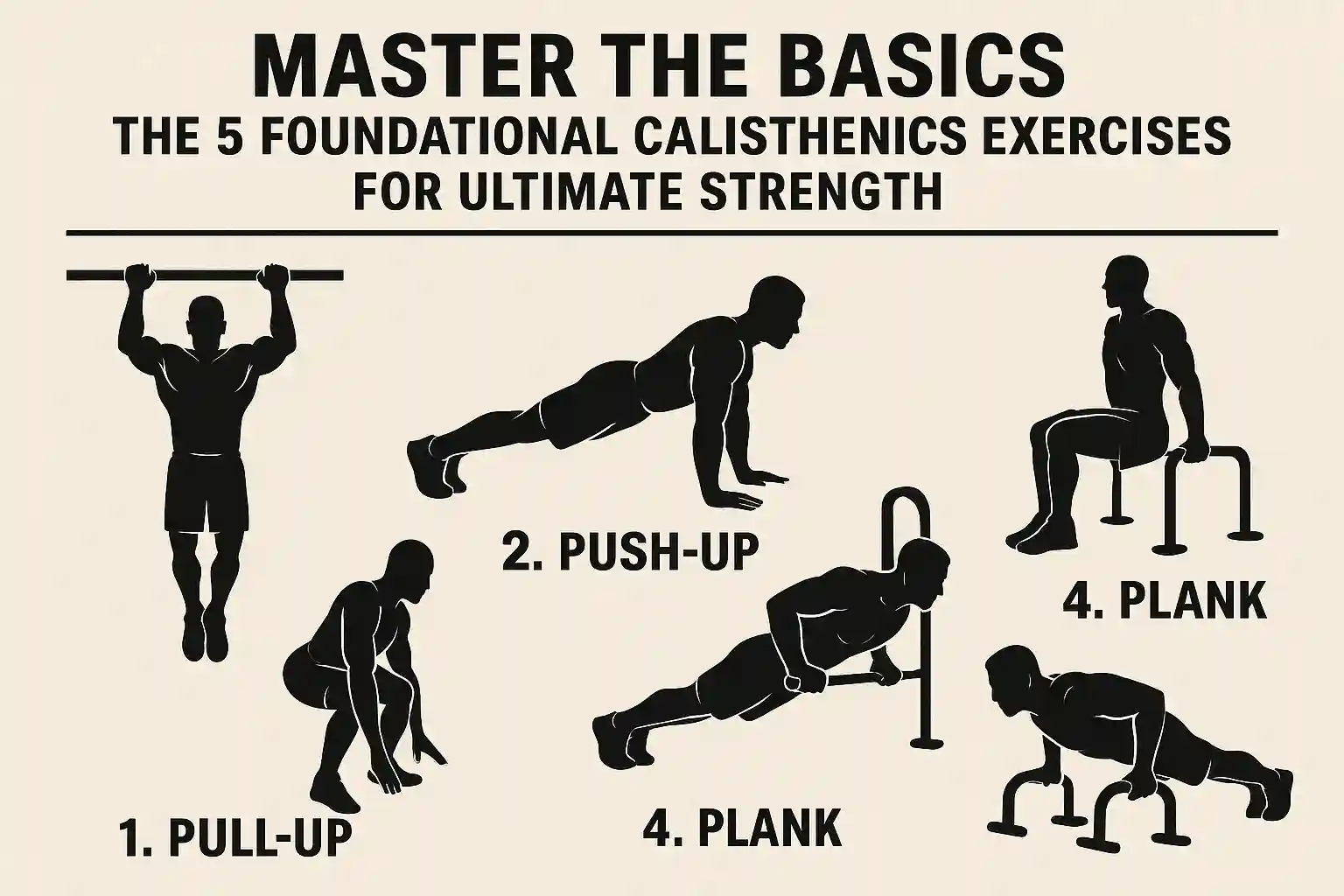 MASTER THE BASICS
THE 5 FOUNDATIONAL CALISTHENICS EXERCISES FOR ULTIMATE STRENGTH

2. PUSH-UP

4. PLANK

1. PULL-UP

4. PLANK