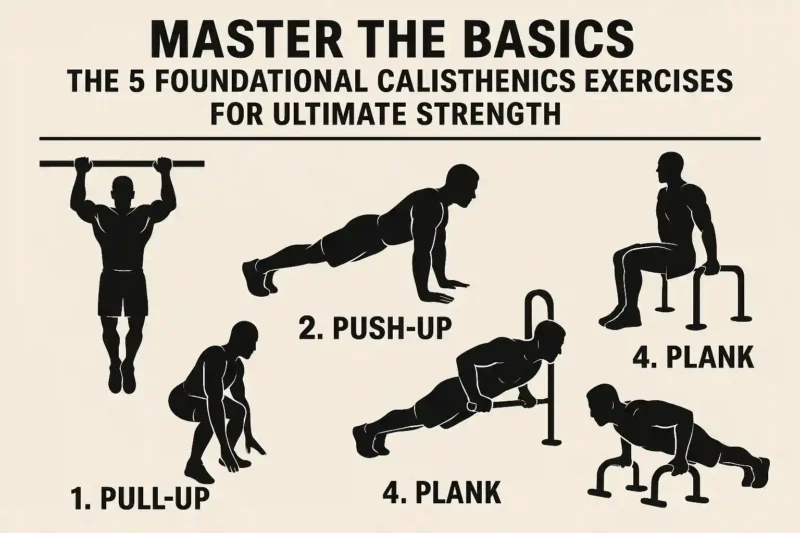 MASTER THE BASICS
THE 5 FOUNDATIONAL CALISTHENICS EXERCISES FOR ULTIMATE STRENGTH

2. PUSH-UP

4. PLANK

1. PULL-UP

4. PLANK